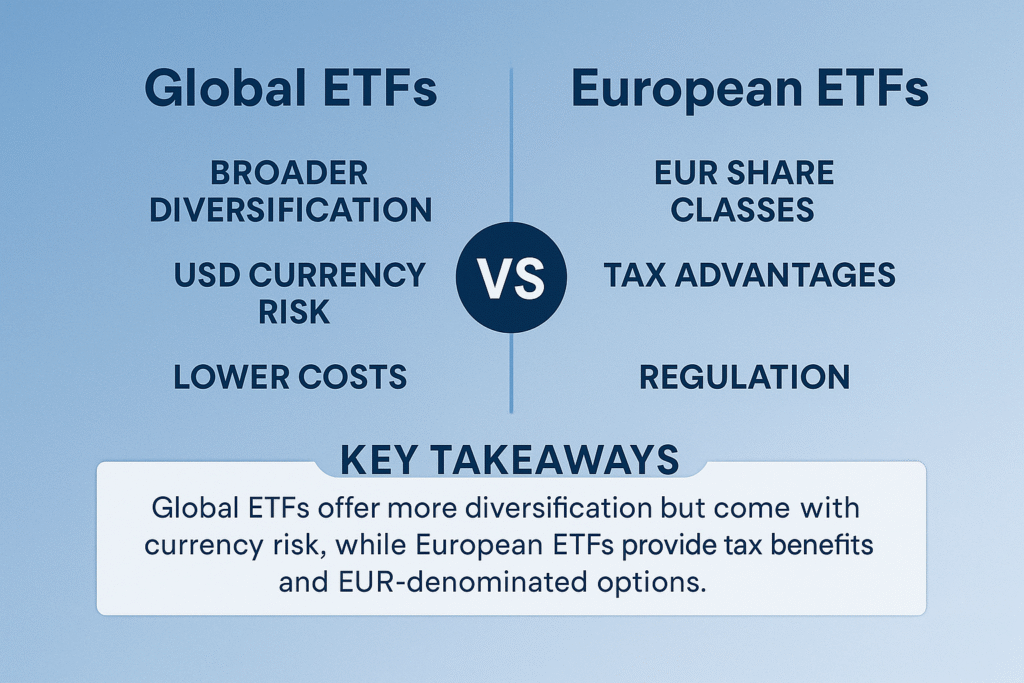 Global ETFs

BROADER DIVERSIFICATION

USD CURRENCY RISK

LOWER COSTS

VS

European ETFs

EUR SHARE CLASSES

TAX ADVANTAGES

REGULATION

KEY TAKEAWAYS

Global ETFs offer more diversification but come with currency risk, while European ETFs provide tax benefits and EUR-denominated options.